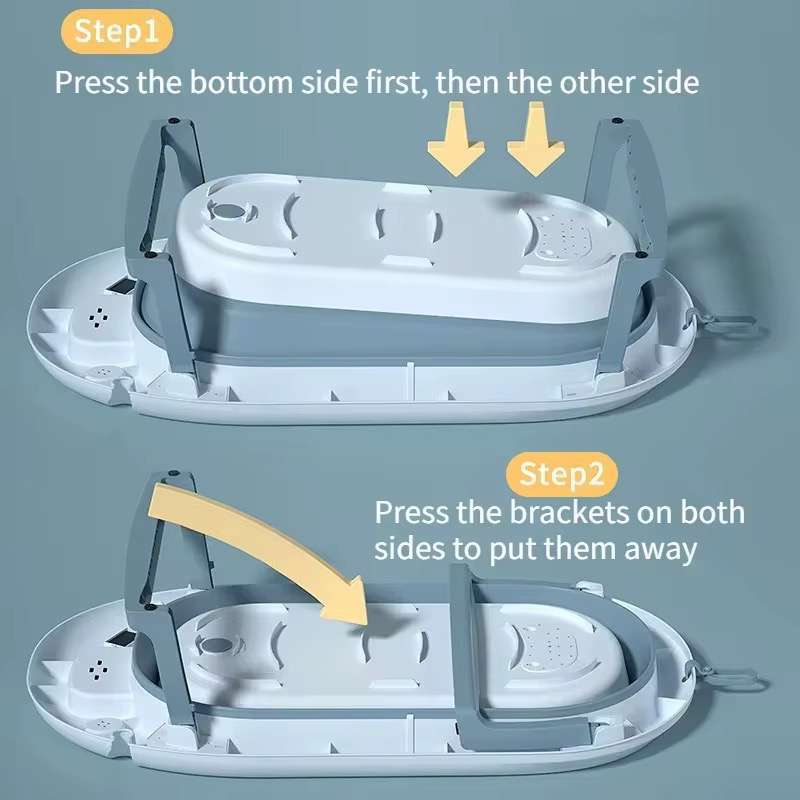 Step1

Press the bottom side first, then the other side

Step2

Press the brackets on both sides to put them away