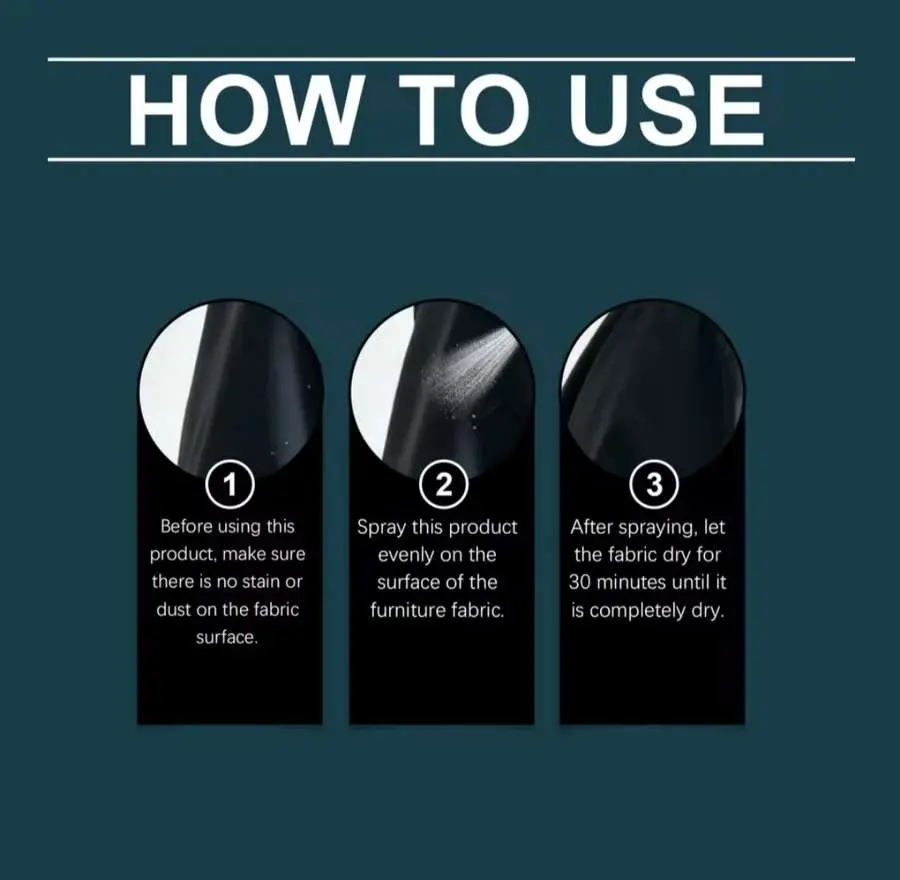 HOW TO USE

1
Before using this product, make sure there is no stain or dust on the fabric surface.

2
Spray this product evenly on the surface of the furniture fabric.

3
After spraying, let the fabric dry for 30 minutes until it is completely dry.