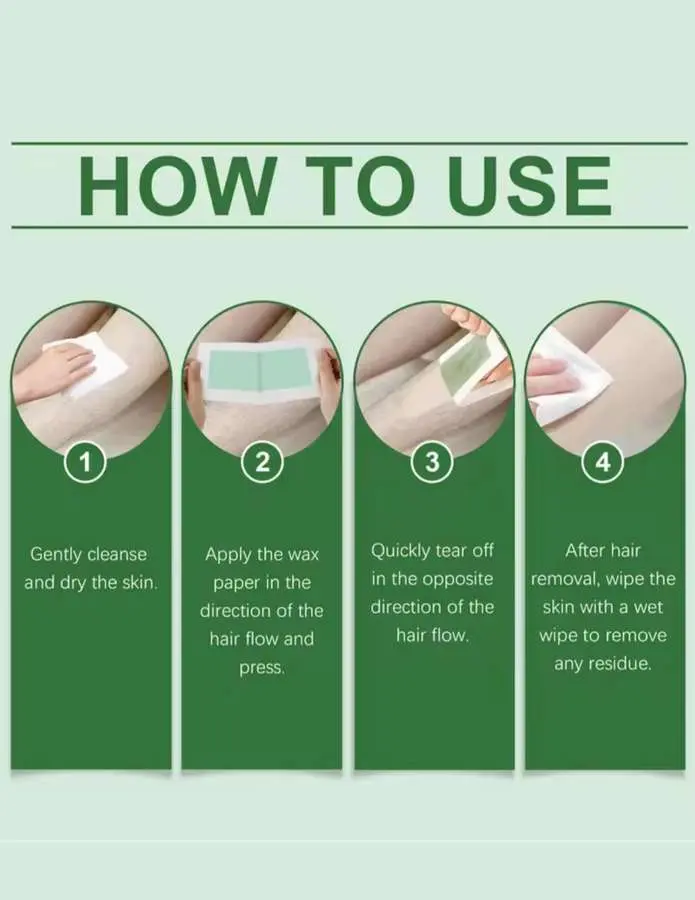 HOW TO USE

1

Gently cleanse and dry the skin.

2

Apply the wax paper in the direction of the hair flow and press.

3

Quickly tear off in the opposite direction of the hair flow.

4

After hair removal, wipe the skin with a wet wipe to remove any residue.